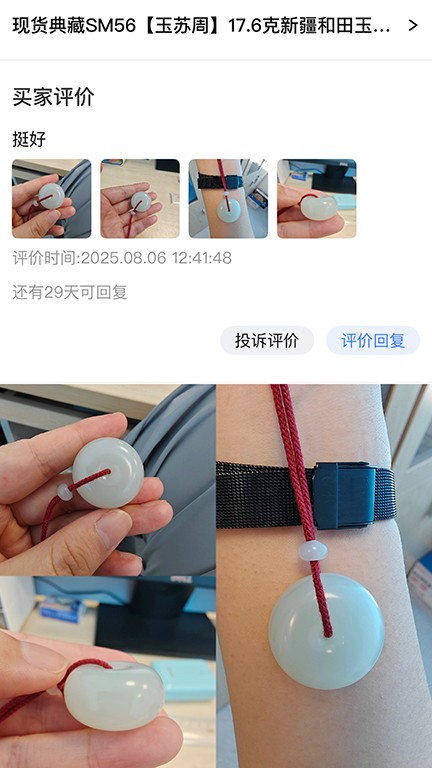 现货典藏SM56【玉苏周】17.6克新疆和田玉... >

买家评价

挺好

评价时间:2025.08.06 12:41:48

还有29天可回复

投诉评价 评价回复